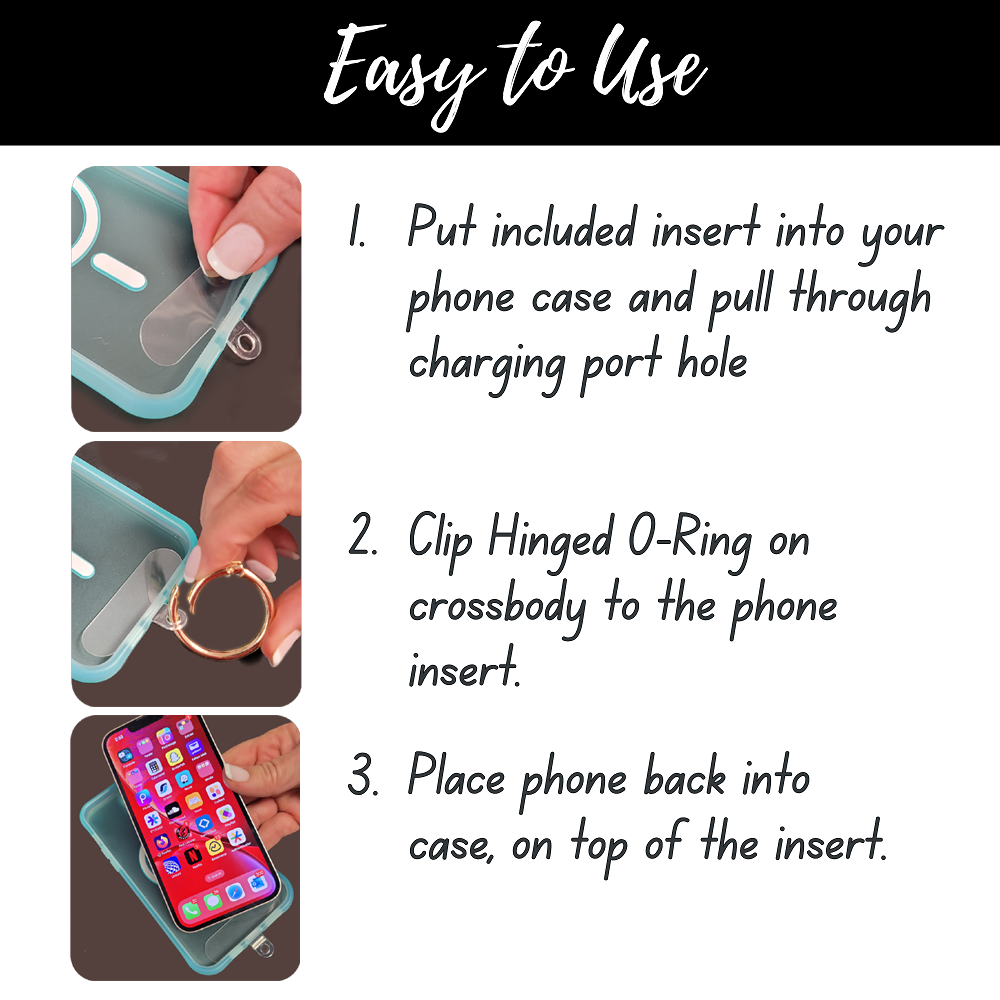 Easy to Use

1. Put included insert into your phone case and pull through charging port hole

2. Clip Hinged O-Ring on crossbody to the phone insert.

3. Place phone back into case, on top of the insert.