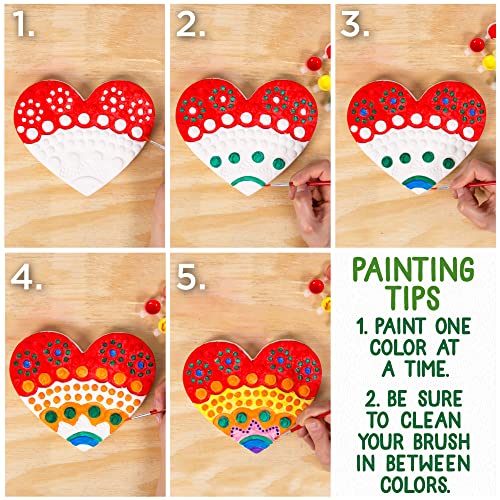 1.

2.

3.

4.

5.

PAINTING TIPS

1. PAINT ONE COLOR AT A TIME.

2. BE SURE TO CLEAN YOUR BRUSH IN BETWEEN COLORS.