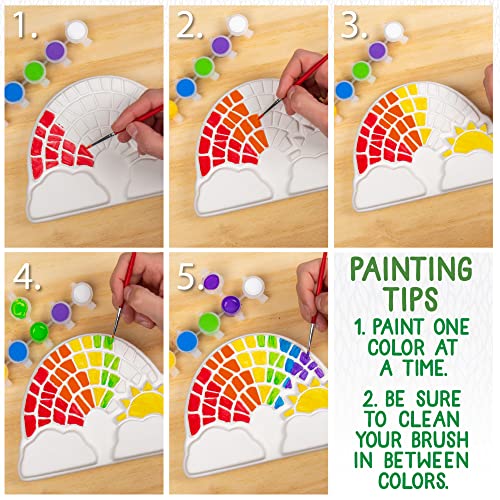 1.

2.

3.

4.

5.

PAINTING TIPS

1. PAINT ONE COLOR AT A TIME.

2. BE SURE TO CLEAN YOUR BRUSH IN BETWEEN COLORS.